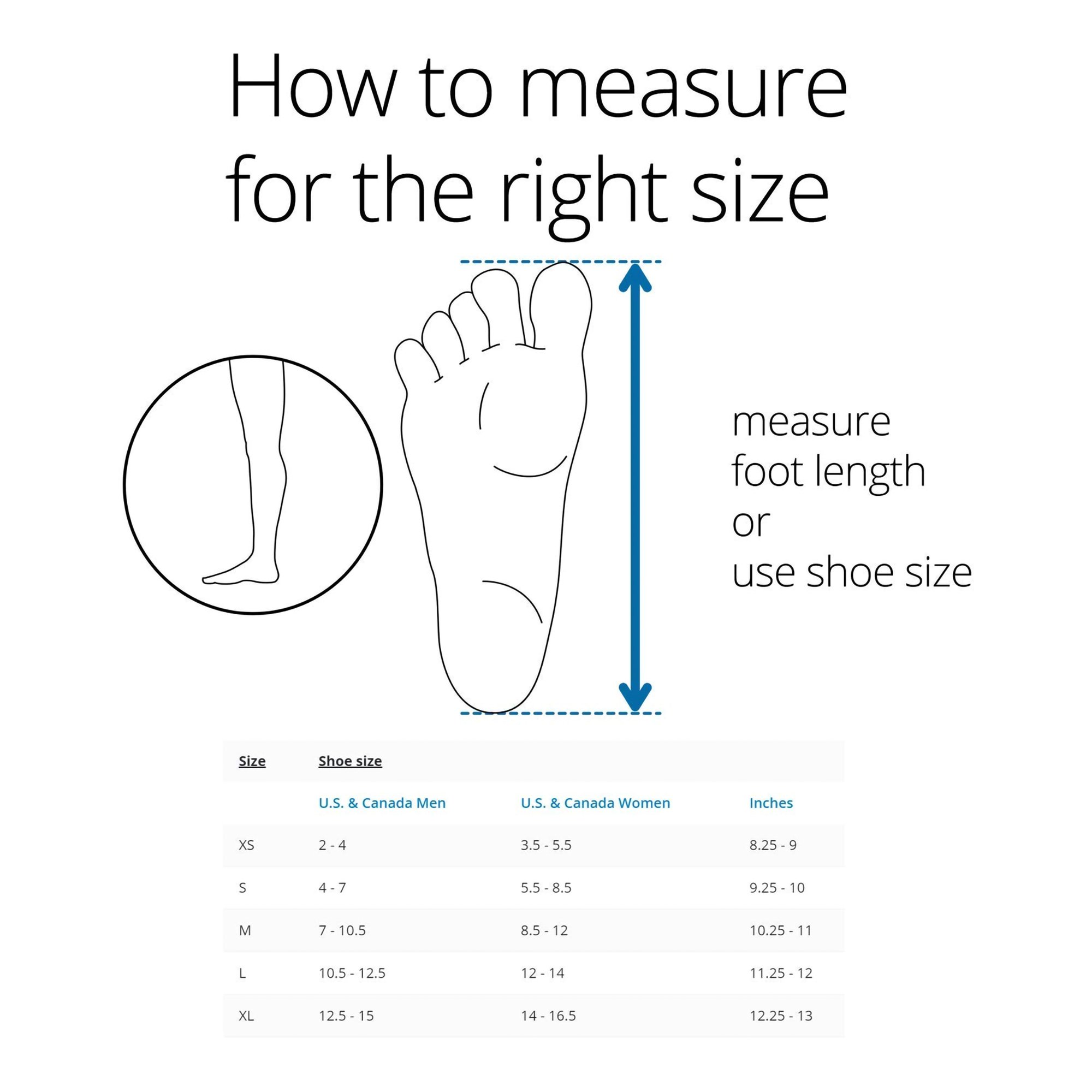 How to measure for the right size

measure
foot length
or
use shoe size

| Size | Shoe size | | |
|---|---|---|---|
| | U.S. & Canada Men | U.S. & Canada Women | Inches |
| XS | 2 - 4 | 3.5 - 5.5 | 8.25 - 9 |
| S | 4 - 7 | 5.5 - 8.5 | 9.25 - 10 |
| M | 7 - 10.5 | 8.5 - 12 | 10.25 - 11 |
| L | 10.5 - 12.5 | 12 - 14 | 11.25 - 12 |
| XL | 12.5 - 15 | 14 - 16.5 | 12.25 - 13 |