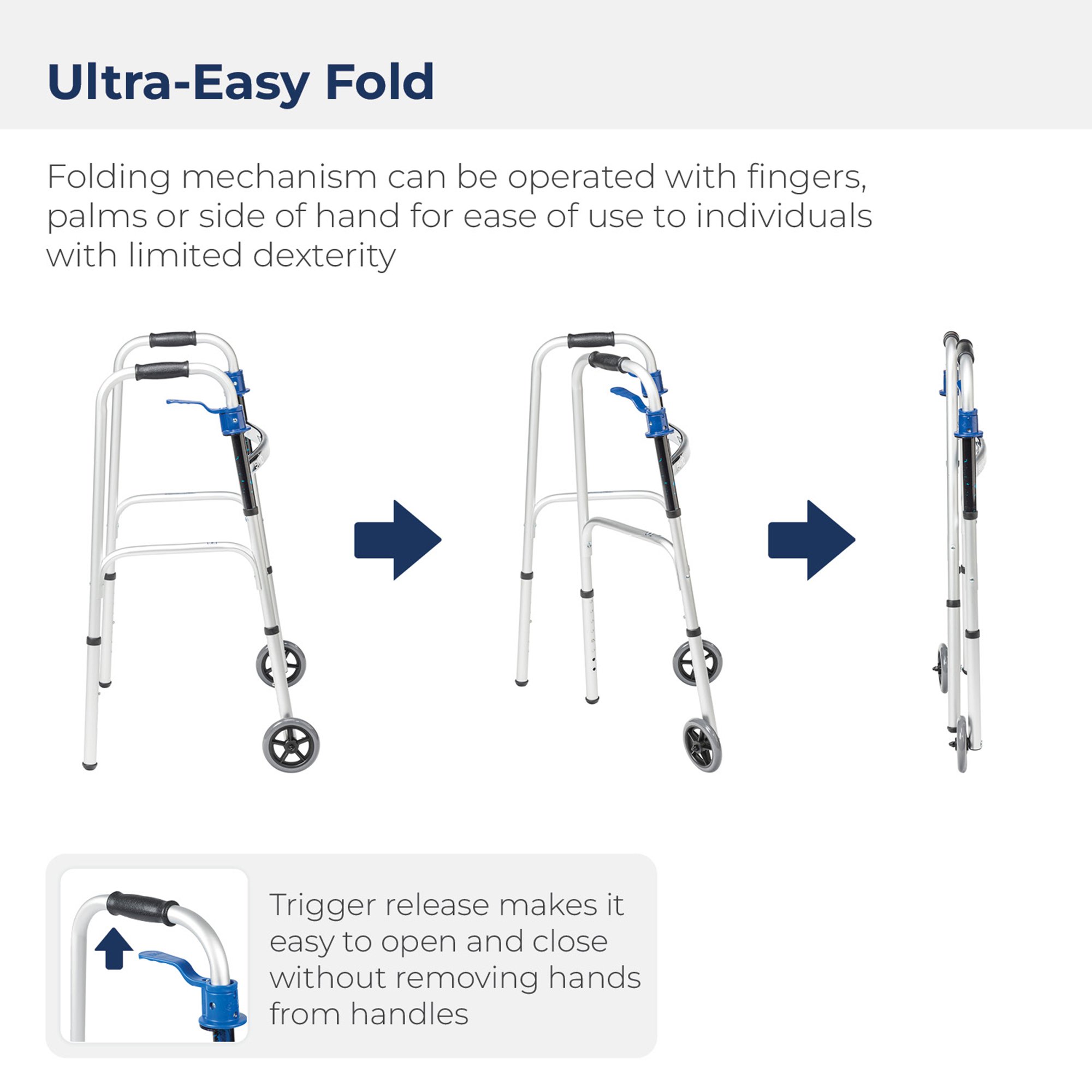 Ultra-Easy Fold

Folding mechanism can be operated with fingers, palms or side of hand for ease of use to individuals with limited dexterity

Trigger release makes it easy to open and close without removing hands from handles