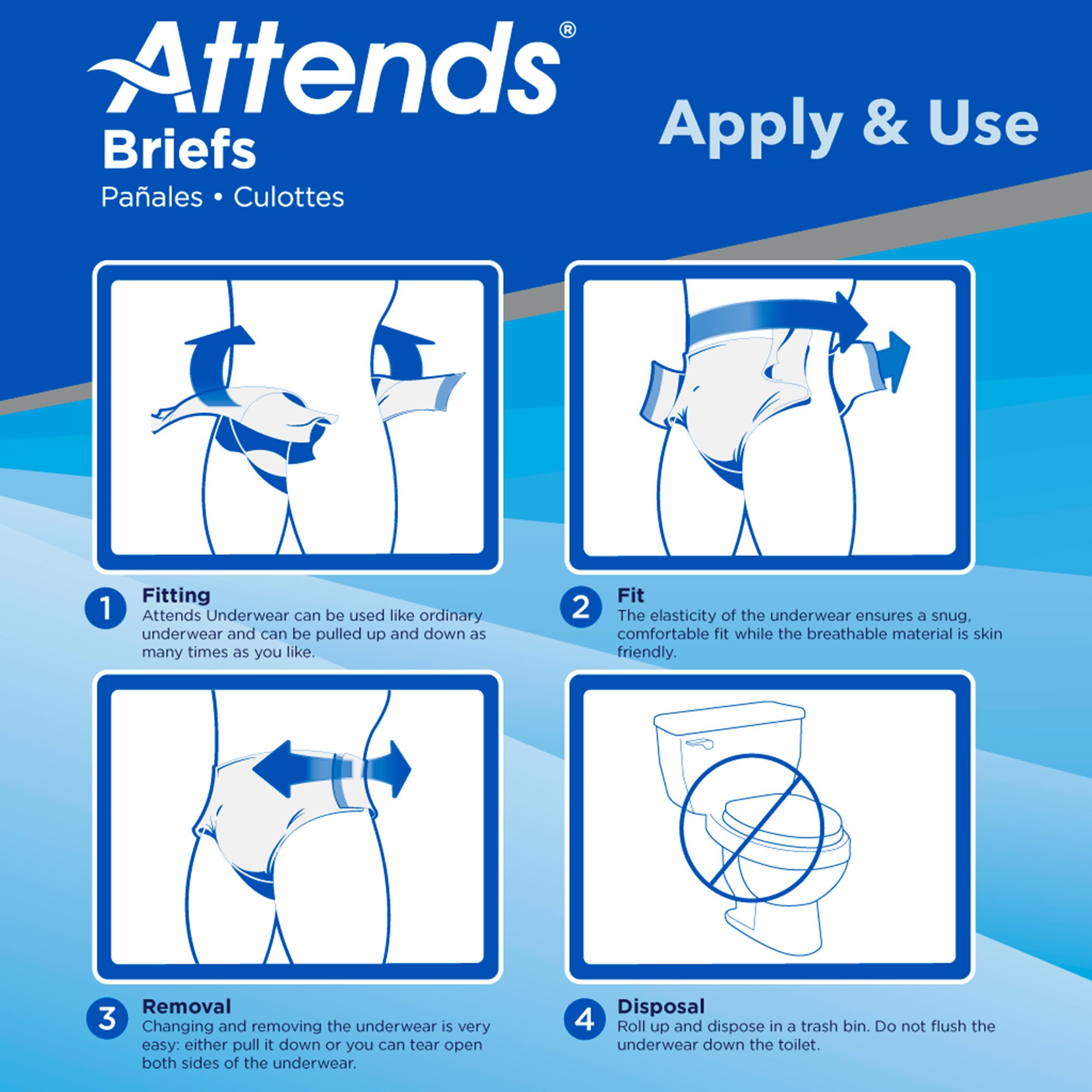 Attends®
Briefs
Pañales • Culottes

Apply & Use

1 Fitting
Attends Underwear can be used like ordinary underwear and can be pulled up and down as many times as you like.

2 Fit
The elasticity of the underwear ensures a snug, comfortable fit while the breathable material is skin friendly.

3 Removal
Changing and removing the underwear is very easy: either pull it down or you can tear open both sides of the underwear.

4 Disposal
Roll up and dispose in a trash bin. Do not flush the underwear down the toilet.