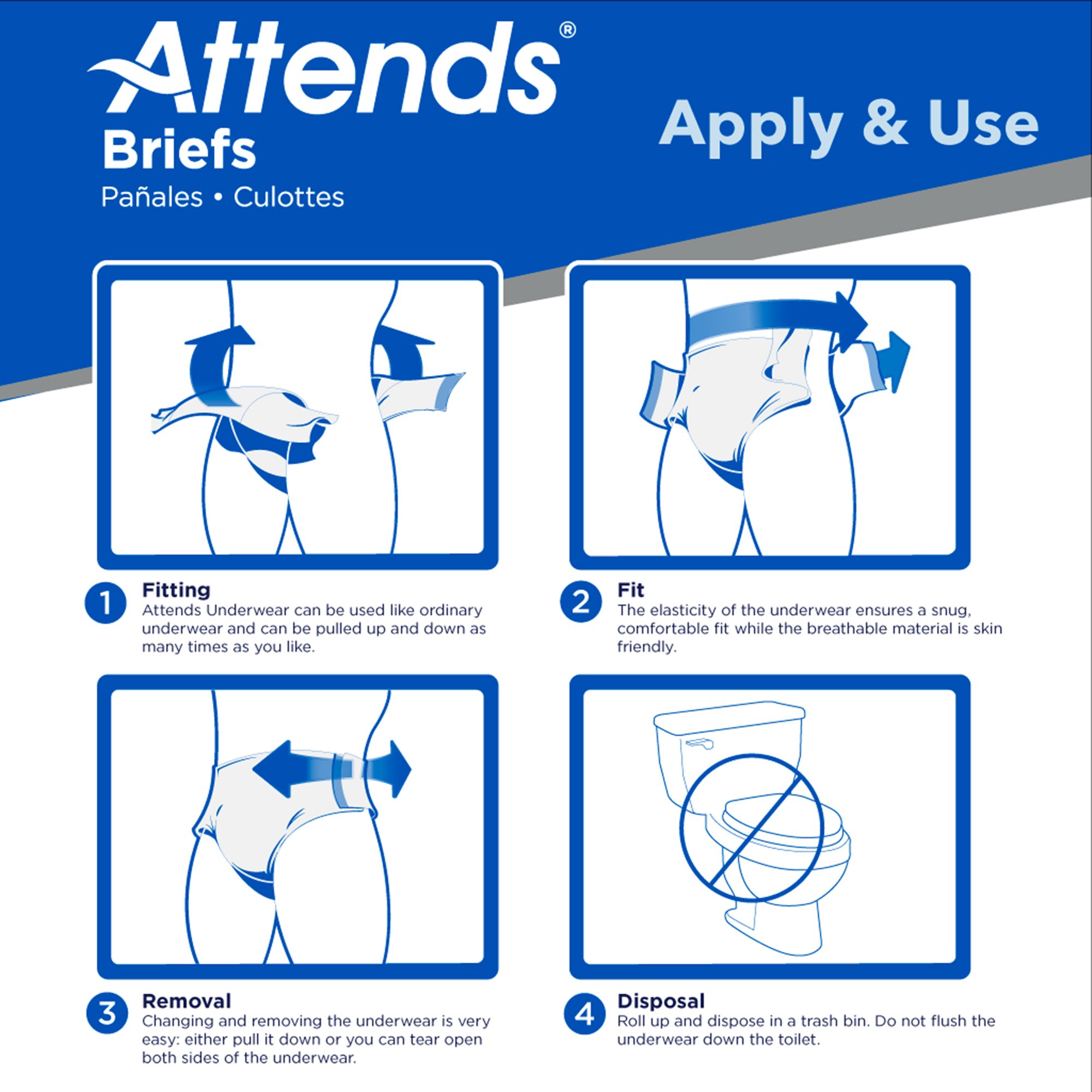 Attends®
Briefs
Pañales • Culottes

Apply & Use

1
Fitting
Attends Underwear can be used like ordinary underwear and can be pulled up and down as many times as you like.

2
Fit
The elasticity of the underwear ensures a snug, comfortable fit while the breathable material is skin friendly.

3
Removal
Changing and removing the underwear is very easy: either pull it down or you can tear open both sides of the underwear.

4
Disposal
Roll up and dispose in a trash bin. Do not flush the underwear down the toilet.