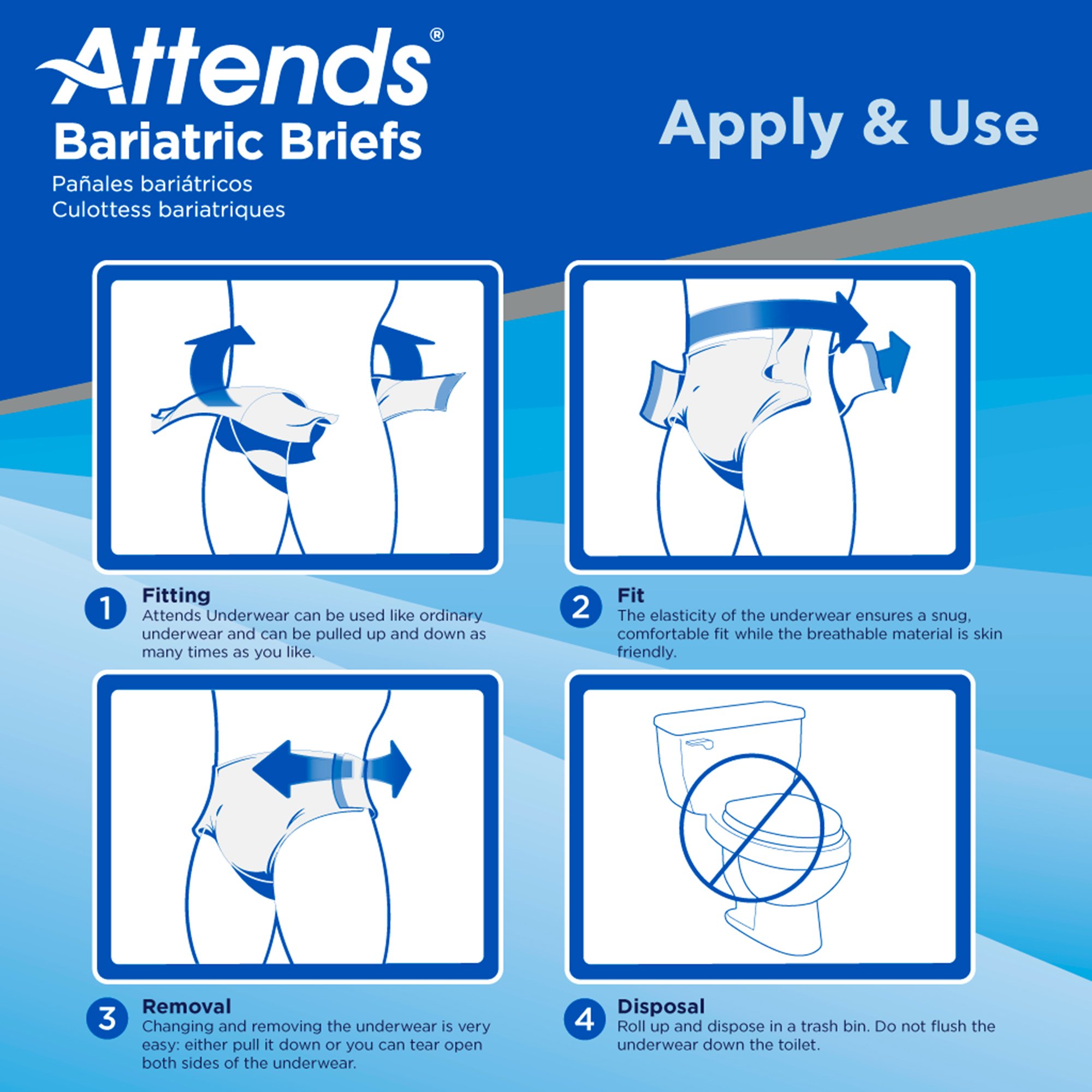 Attends®
Bariatric Briefs
Pañales bariátricos
Culottess bariatriques

Apply & Use

1 Fitting
Attends Underwear can be used like ordinary underwear and can be pulled up and down as many times as you like.

2 Fit
The elasticity of the underwear ensures a snug, comfortable fit while the breathable material is skin friendly.

3 Removal
Changing and removing the underwear is very easy: either pull it down or you can tear open both sides of the underwear.

4 Disposal
Roll up and dispose in a trash bin. Do not flush the underwear down the toilet.