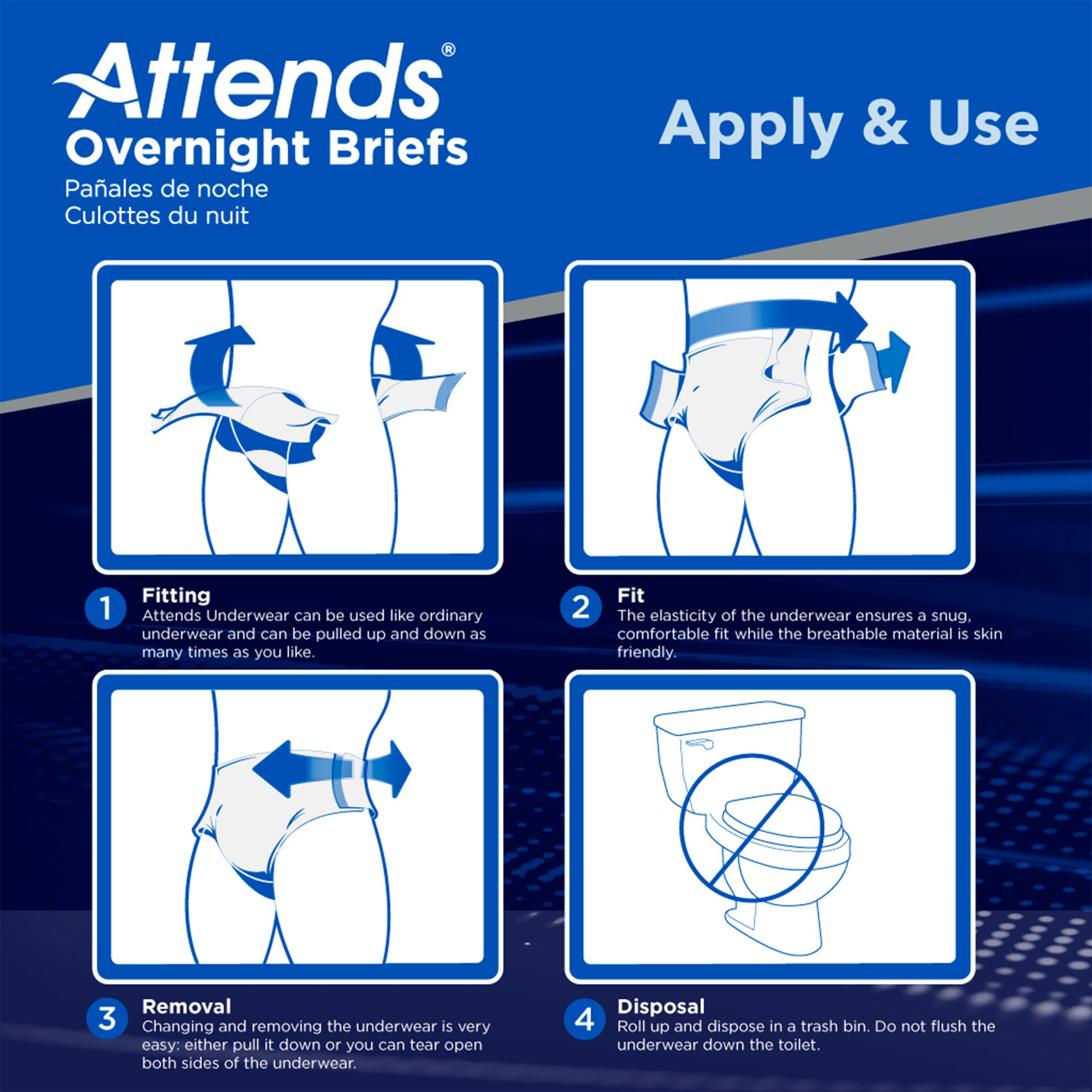 Attends®
Overnight Briefs
Pañales de noche
Culottes du nuit

Apply & Use

1 Fitting
Attends Underwear can be used like ordinary underwear and can be pulled up and down as many times as you like.

2 Fit
The elasticity of the underwear ensures a snug, comfortable fit while the breathable material is skin friendly.

3 Removal
Changing and removing the underwear is very easy: either pull it down or you can tear open both sides of the underwear.

4 Disposal
Roll up and dispose in a trash bin. Do not flush the underwear down the toilet.