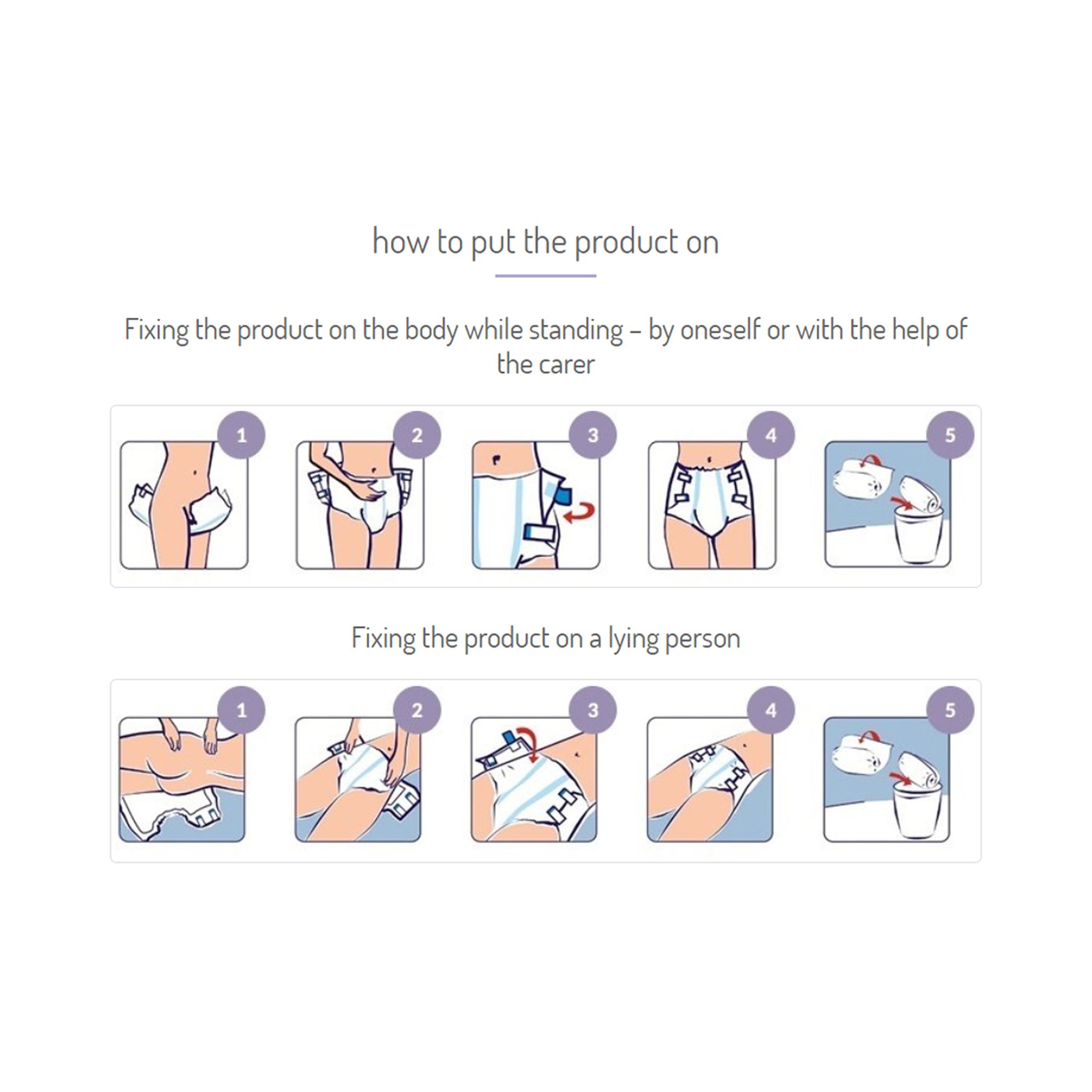 how to put the product on

Fixing the product on the body while standing – by oneself or with the help of the carer

1

2

3

4

5

Fixing the product on a lying person

1

2

3

4

5