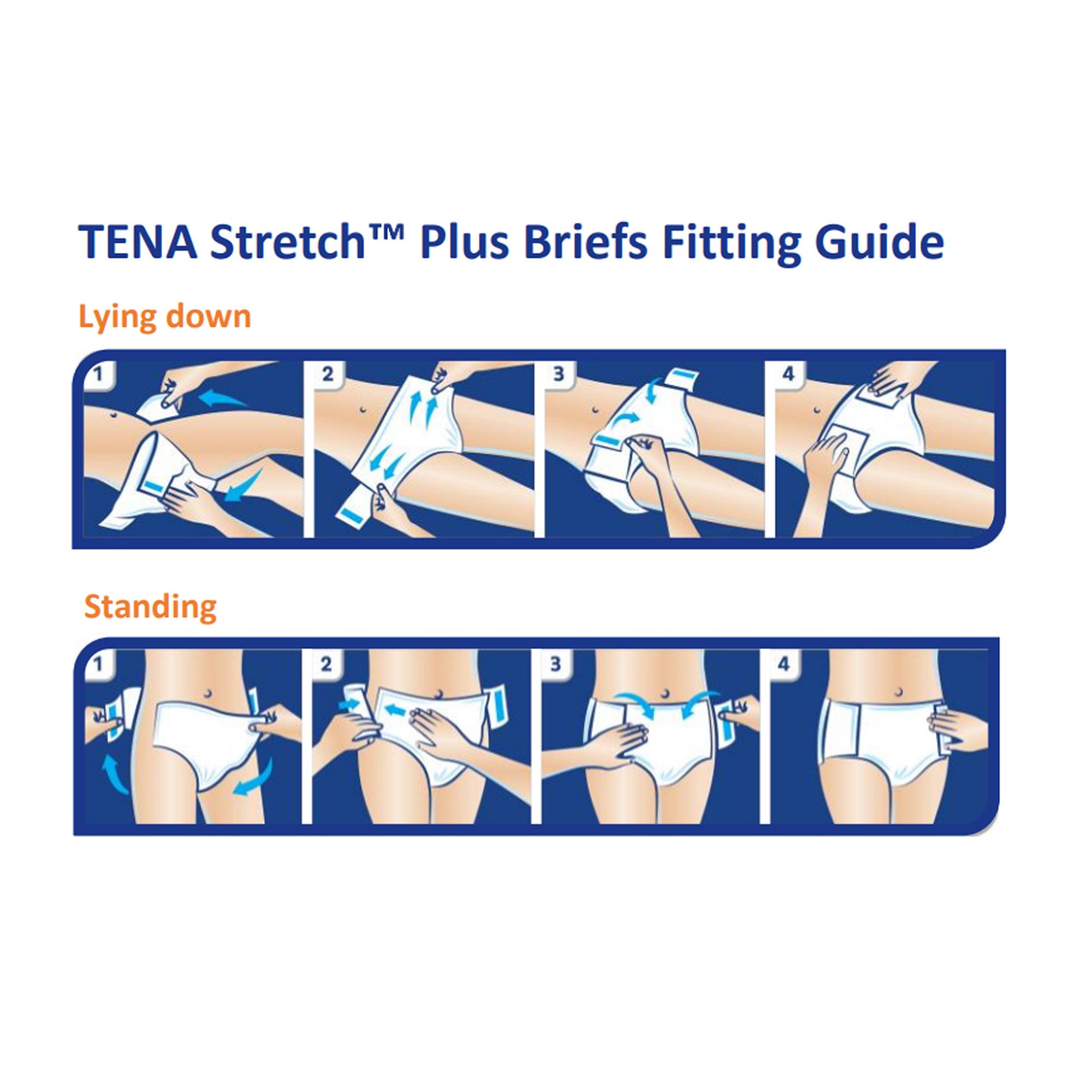 TENA Stretch™ Plus Briefs Fitting Guide

Lying down

1

2

3

4

Standing

1

2

3

4