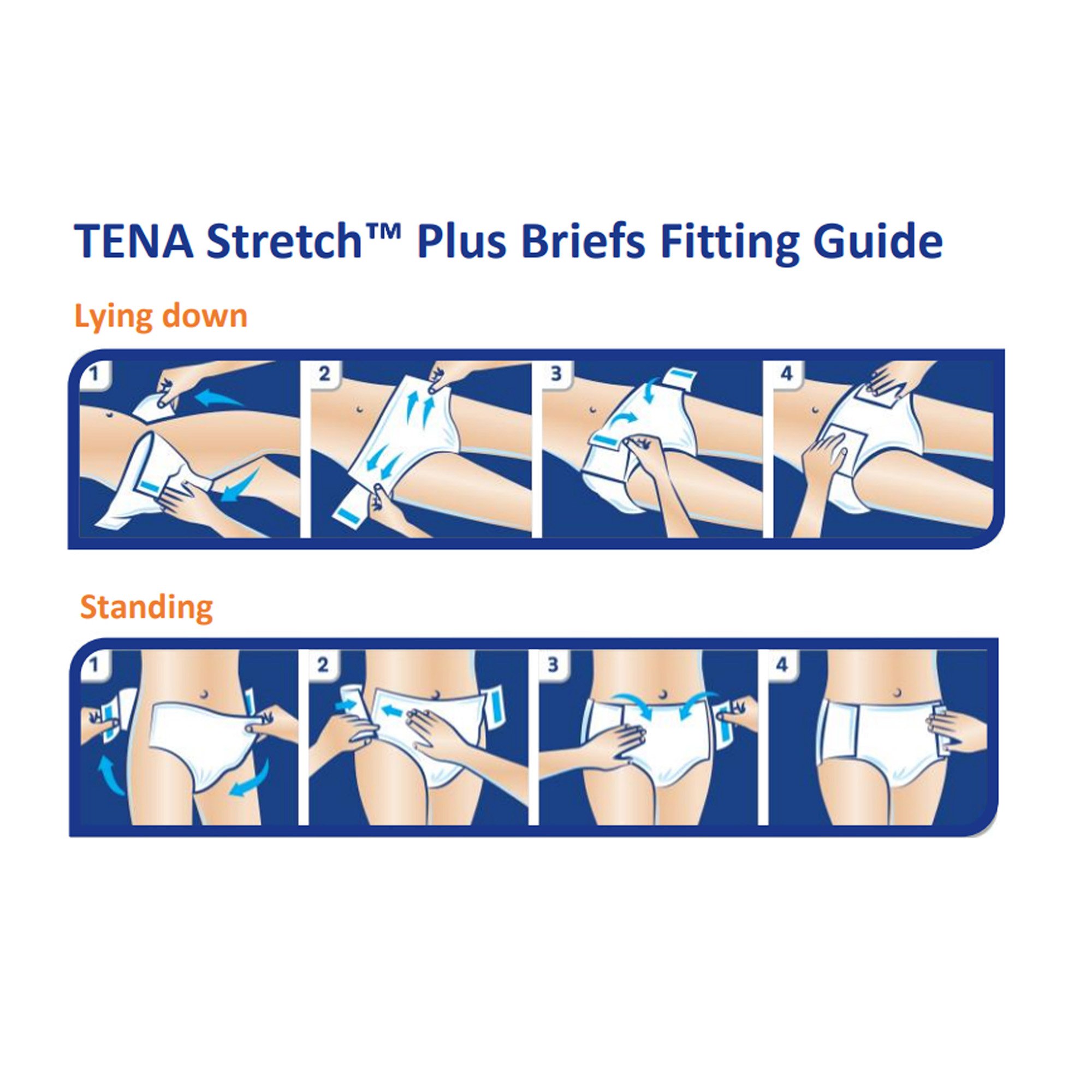 TENA Stretch™ Plus Briefs Fitting Guide

Lying down

1

2

3

4

Standing

1

2

3

4