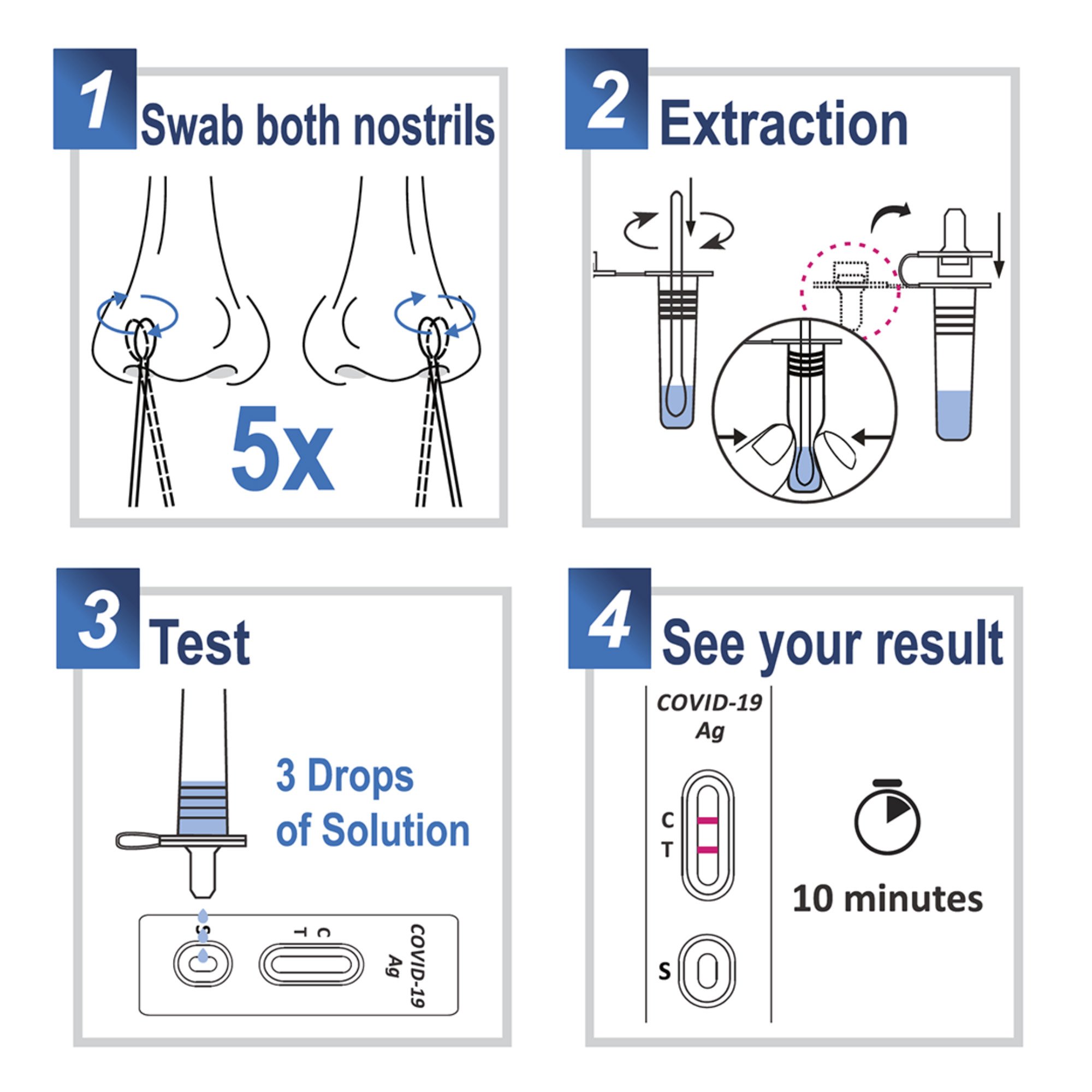 1 Swab both nostrils

5x

2 Extraction

3 Test

3 Drops of Solution

S
C
T
COVID-19 Ag

4 See your result

COVID-19 Ag

C
T

S

10 minutes