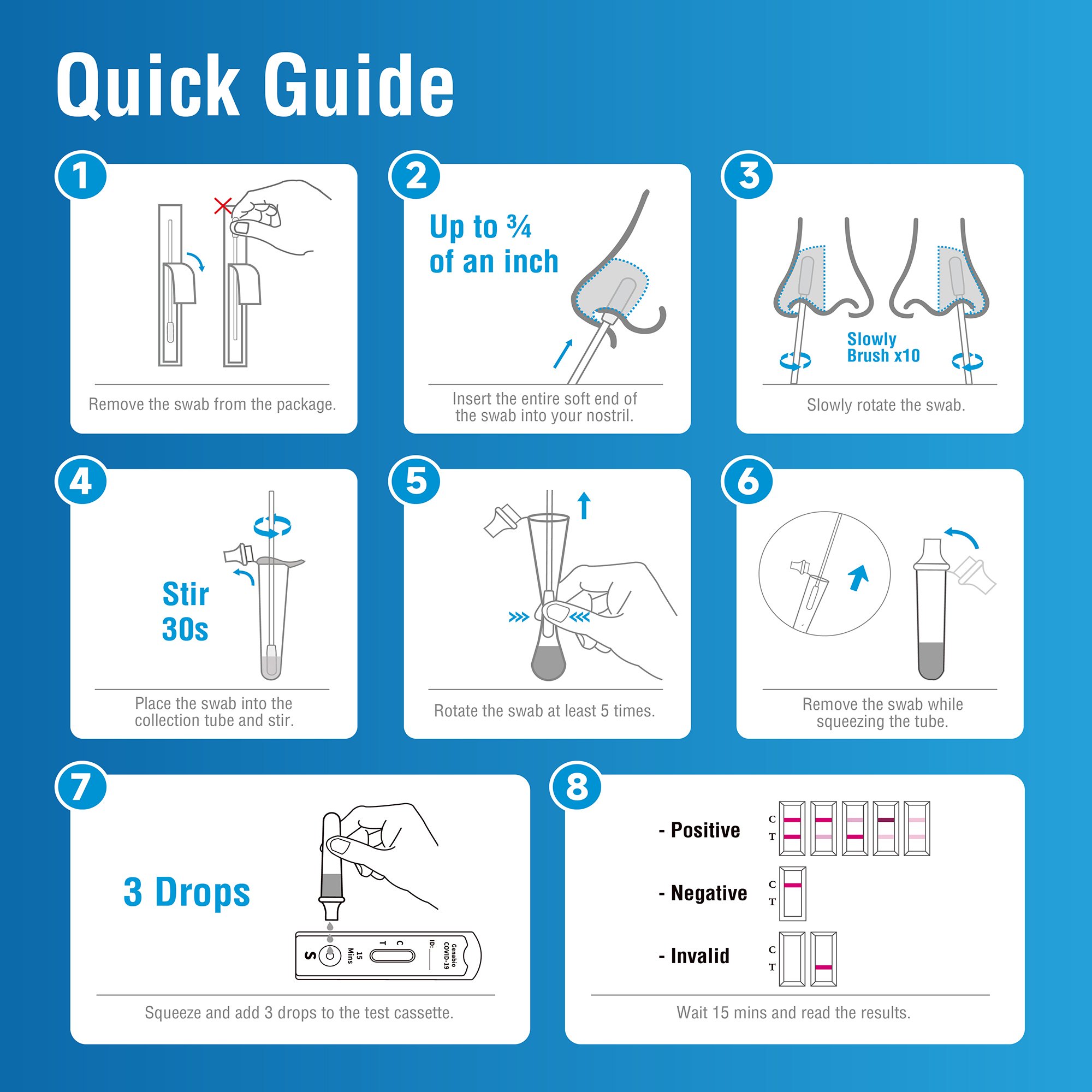 Quick Guide

1

Remove the swab from the package.

2

Up to ¾ of an inch

Insert the entire soft end of the swab into your nostril.

3

Slowly Brush x10

Slowly rotate the swab.

4

Stir 30s

Place the swab into the collection tube and stir.

5

Rotate the swab at least 5 times.

6

Remove the swab while squeezing the tube.

7

3 Drops

S

15 Mins

C
T

ID:

Genabio COVID-19

Squeeze and add 3 drops to the test cassette.

8

- Positive

C
T

- Negative

C
T

- Invalid

C
T

Wait 15 mins and read the results.