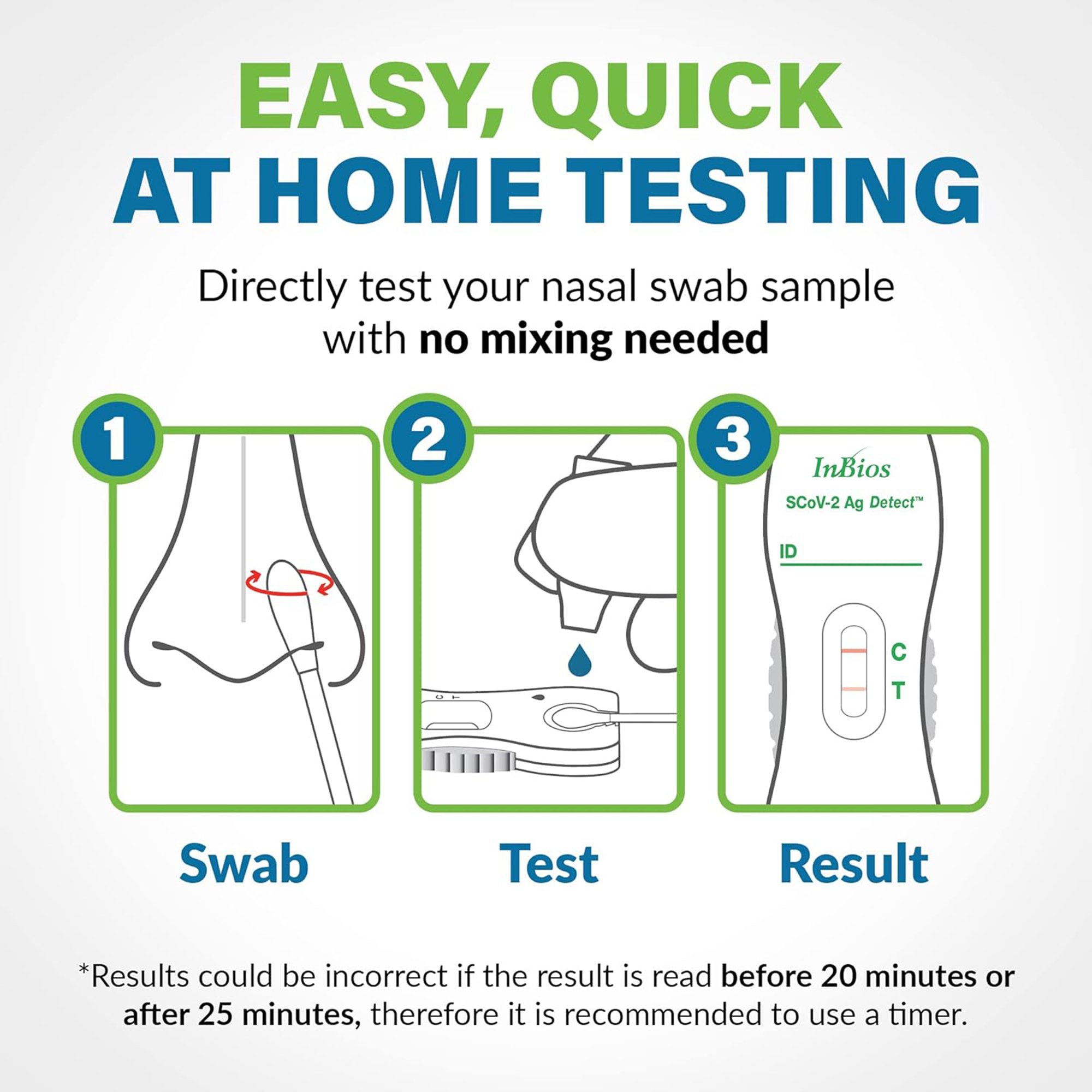 EASY, QUICK
AT HOME TESTING

Directly test your nasal swab sample with no mixing needed

1

2

C T

3

InBios

SCoV-2 Ag Detect™

ID

C

T

Swab

Test

Result

*Results could be incorrect if the result is read before 20 minutes or after 25 minutes, therefore it is recommended to use a timer.