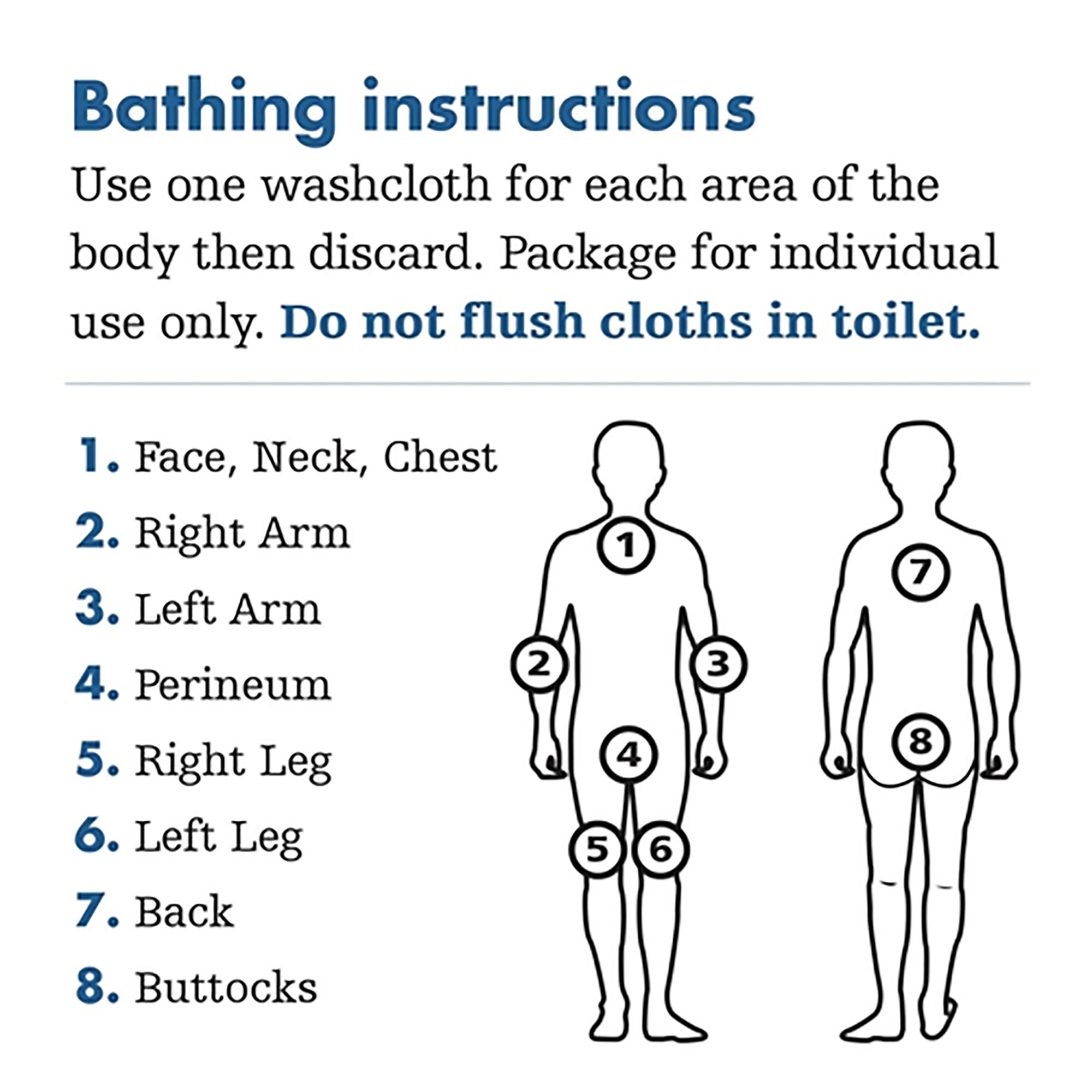 Bathing instructions

Use one washcloth for each area of the body then discard. Package for individual use only. Do not flush cloths in toilet.

1. Face, Neck, Chest
2. Right Arm
3. Left Arm
4. Perineum
5. Right Leg
6. Left Leg
7. Back
8. Buttocks

1
2
3
4
5
6
7
8