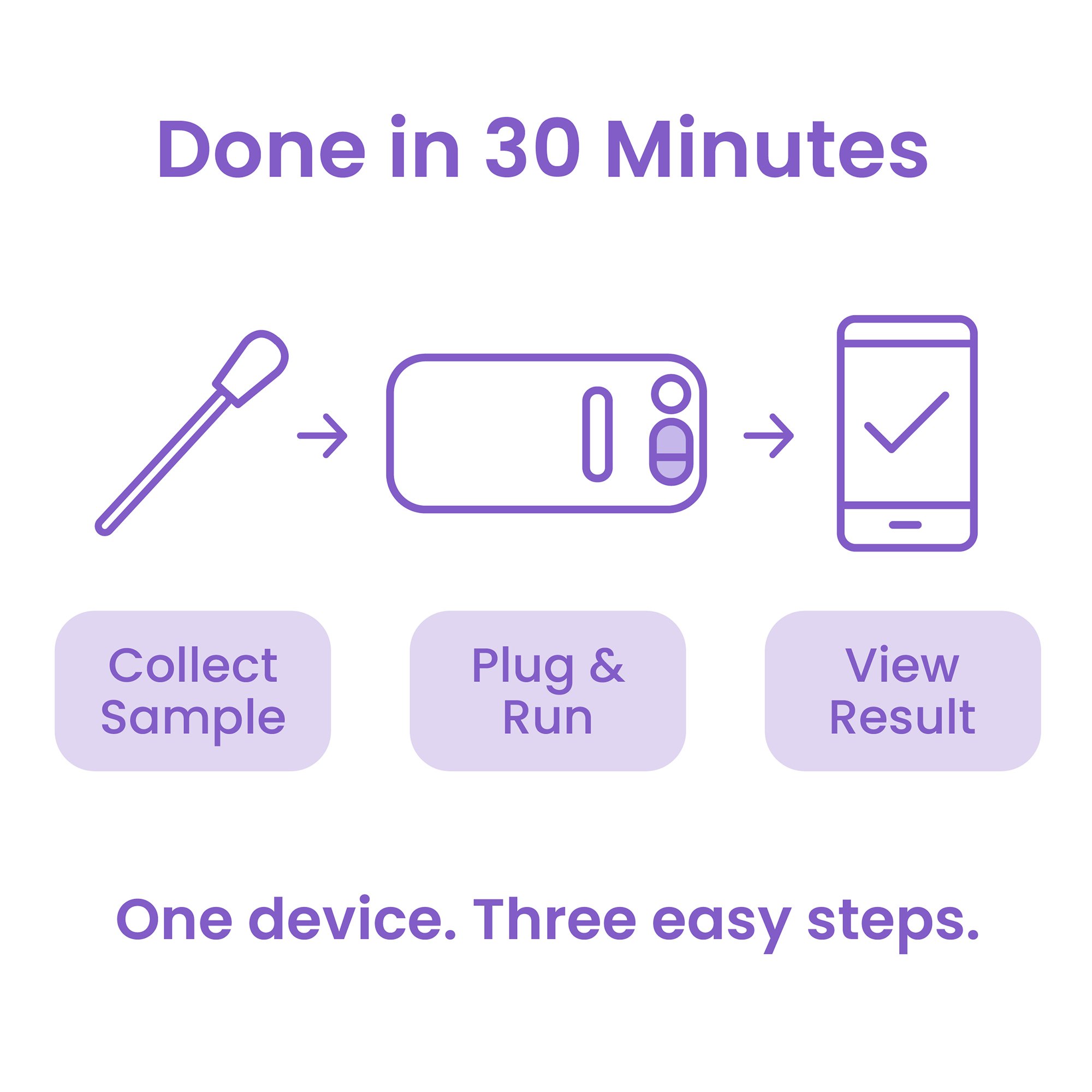 Done in 30 Minutes

Collect Sample

Plug & Run

View Result

One device. Three easy steps.