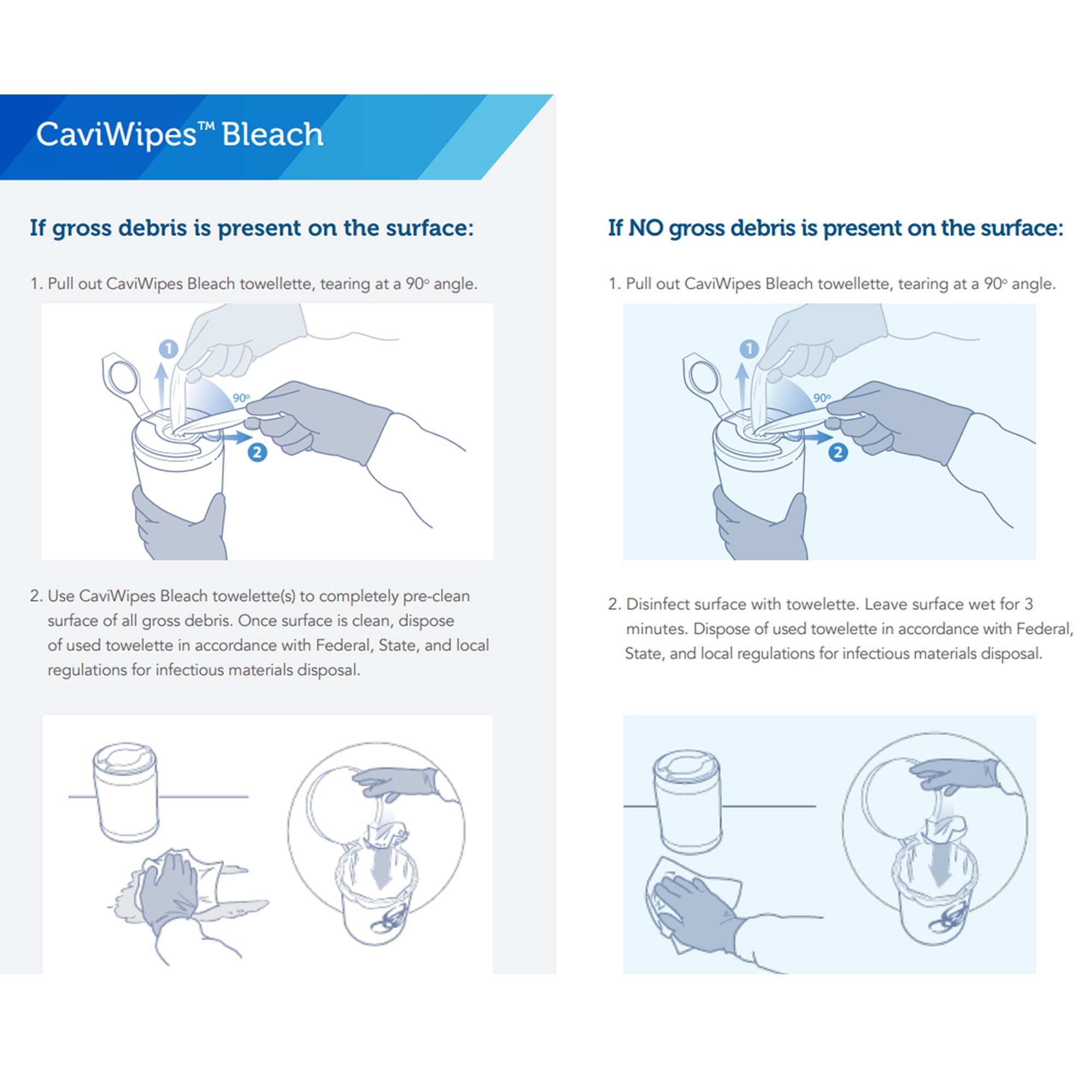 CaviWipes™ Bleach

If gross debris is present on the surface:

1. Pull out CaviWipes Bleach towellette, tearing at a 90° angle.

1

90°

2

2. Use CaviWipes Bleach towelette(s) to completely pre-clean surface of all gross debris. Once surface is clean, dispose of used towelette in accordance with Federal, State, and local regulations for infectious materials disposal.

If NO gross debris is present on the surface:

1. Pull out CaviWipes Bleach towellette, tearing at a 90° angle.

1

90°

2

2. Disinfect surface with towelette. Leave surface wet for 3 minutes. Dispose of used towelette in accordance with Federal, State, and local regulations for infectious materials disposal.