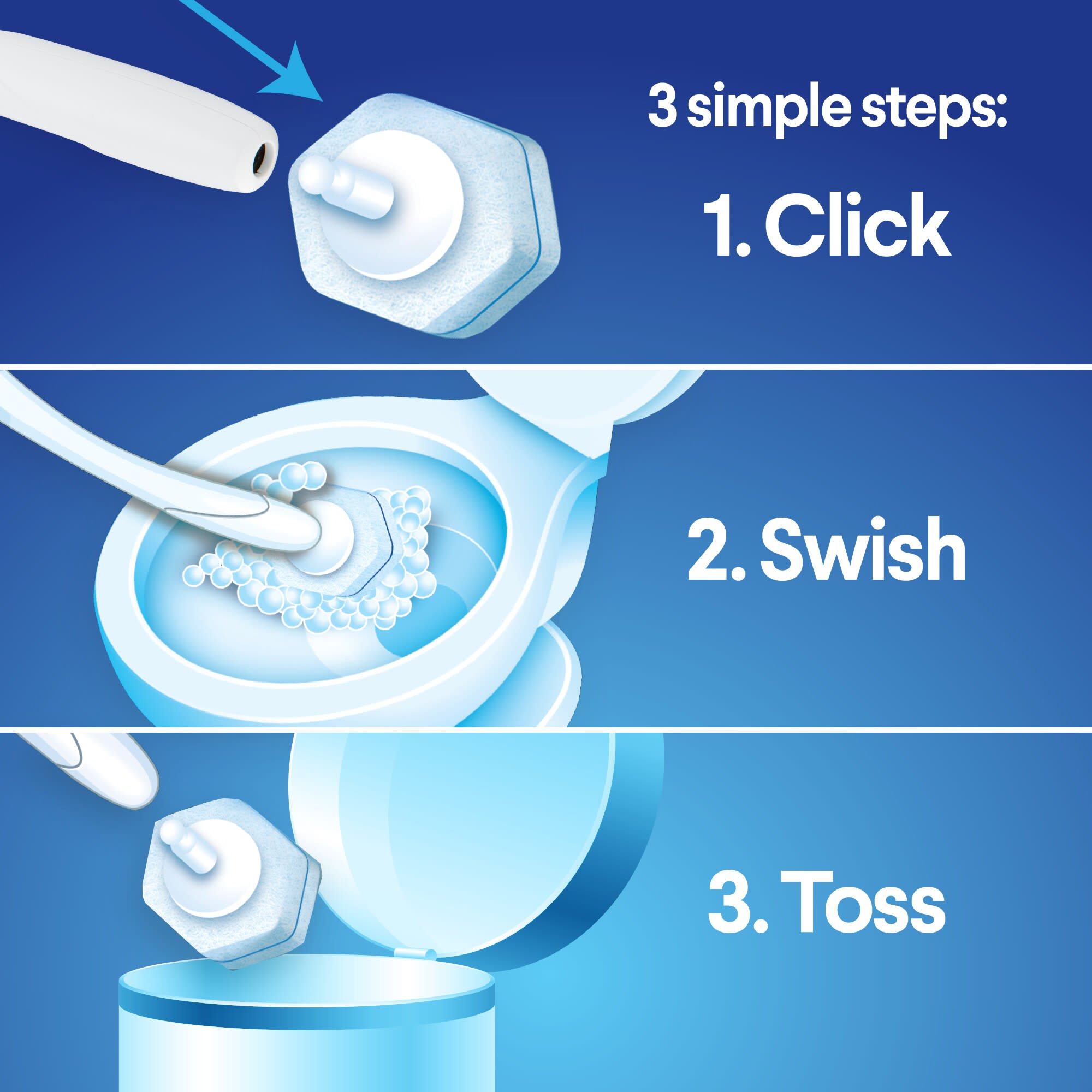 3 simple steps:

1. Click

2. Swish

3. Toss