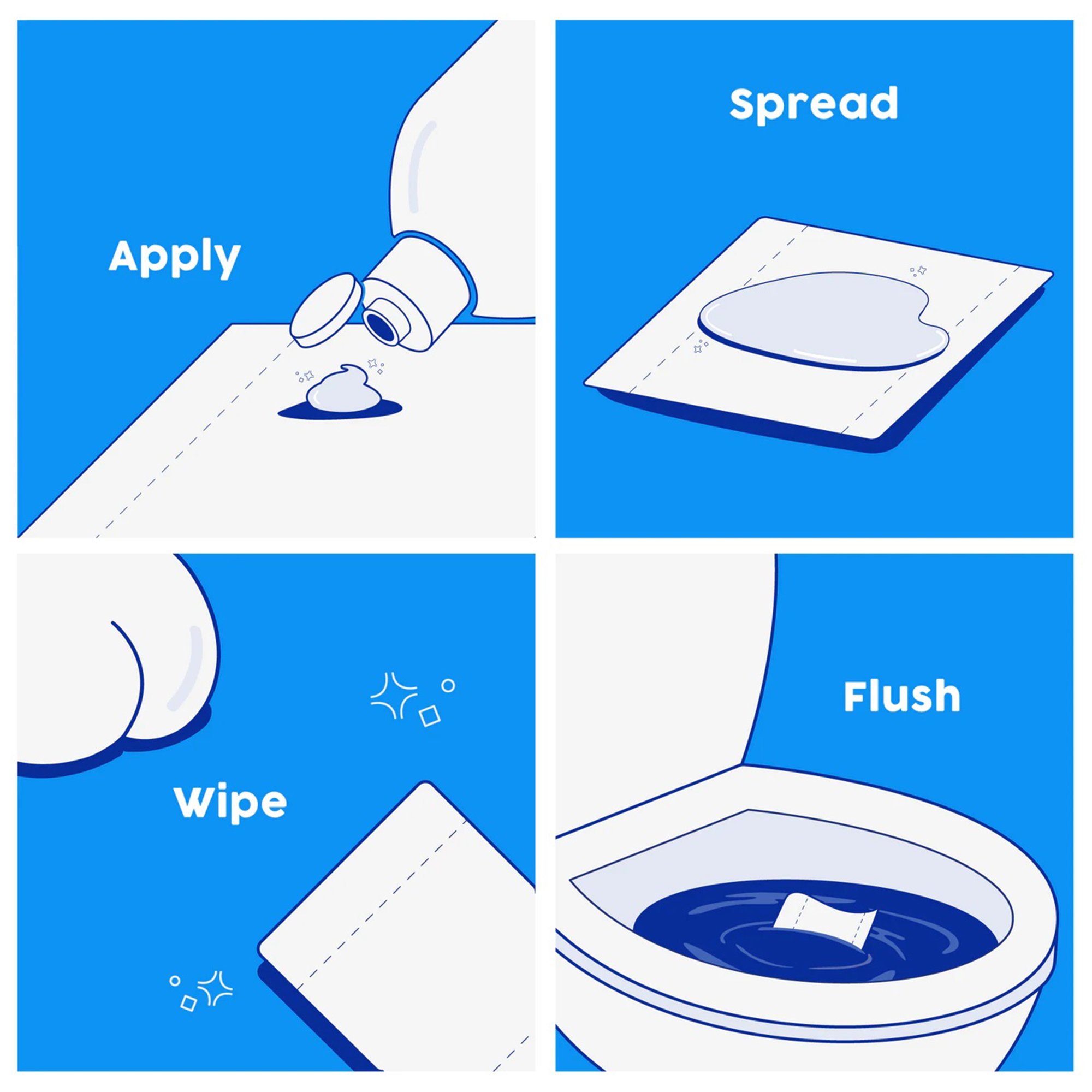 Apply

Spread

Wipe

Flush