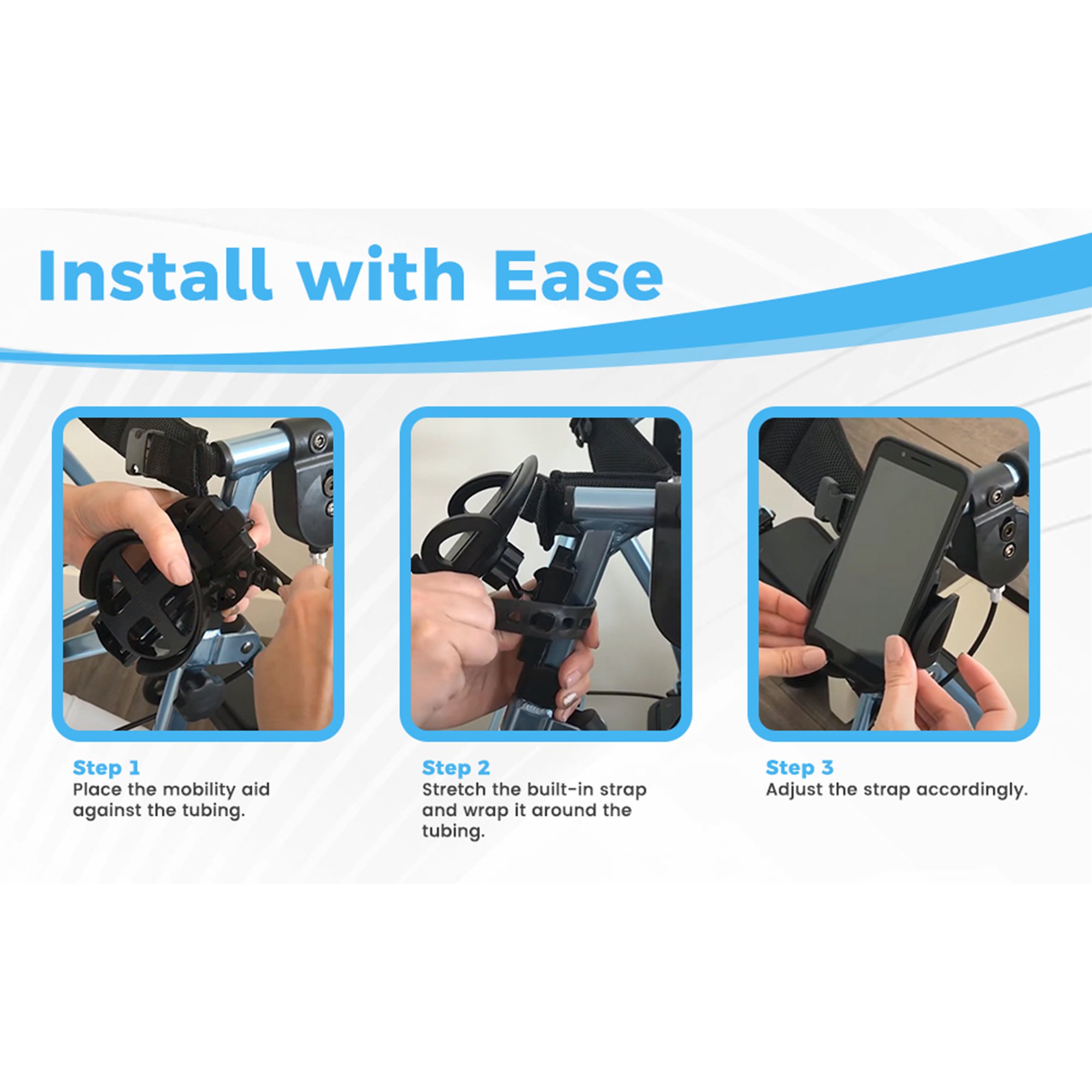 Install with Ease

Step 1
Place the mobility aid against the tubing.

Step 2
Stretch the built-in strap and wrap it around the tubing.

Step 3
Adjust the strap accordingly.