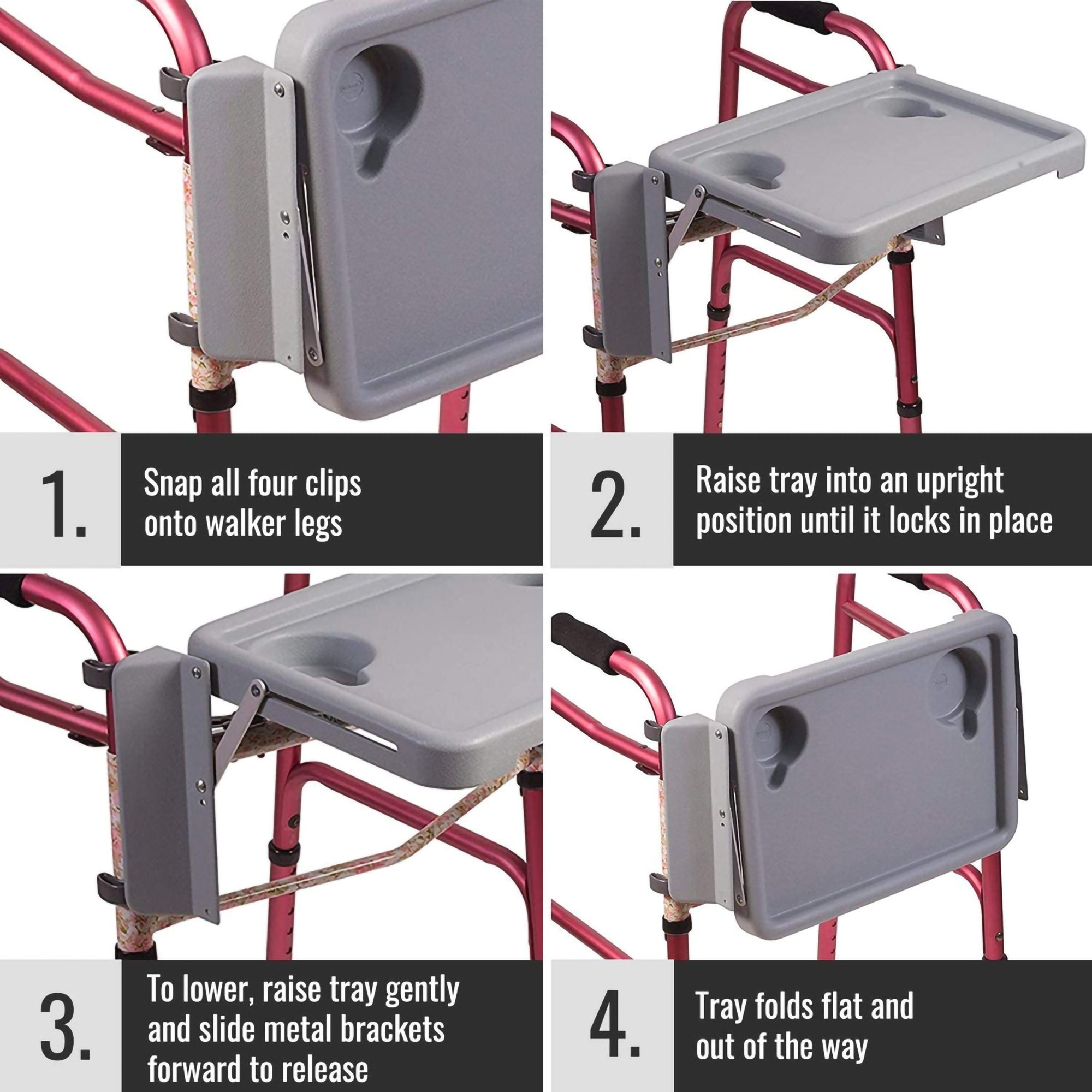 1.
Snap all four clips onto walker legs

2.
Raise tray into an upright position until it locks in place

3.
To lower, raise tray gently and slide metal brackets forward to release

4.
Tray folds flat and out of the way